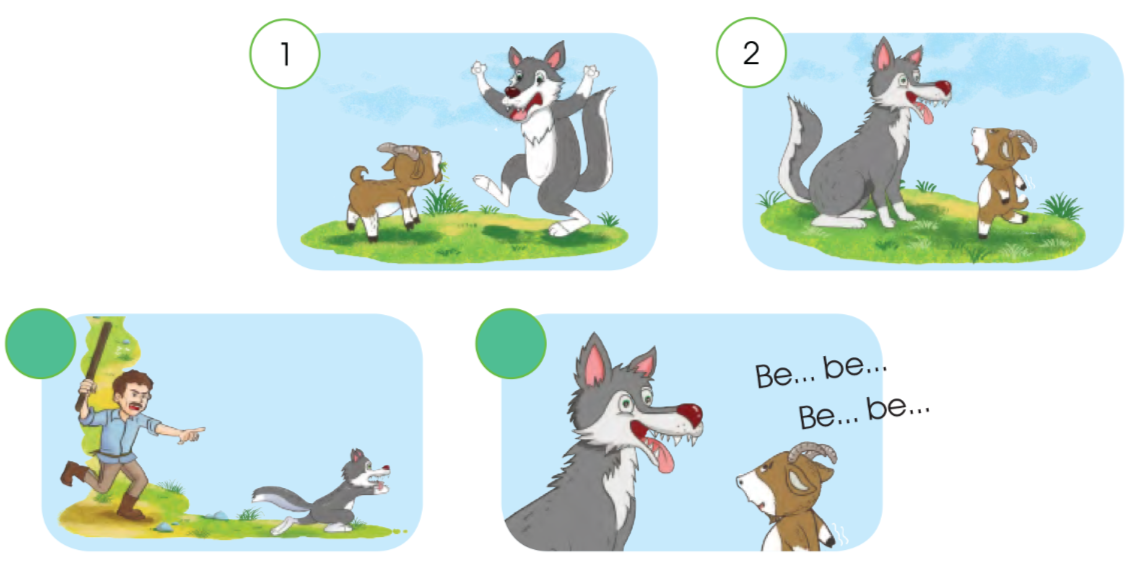 1

2

Be... be...
Be... be...