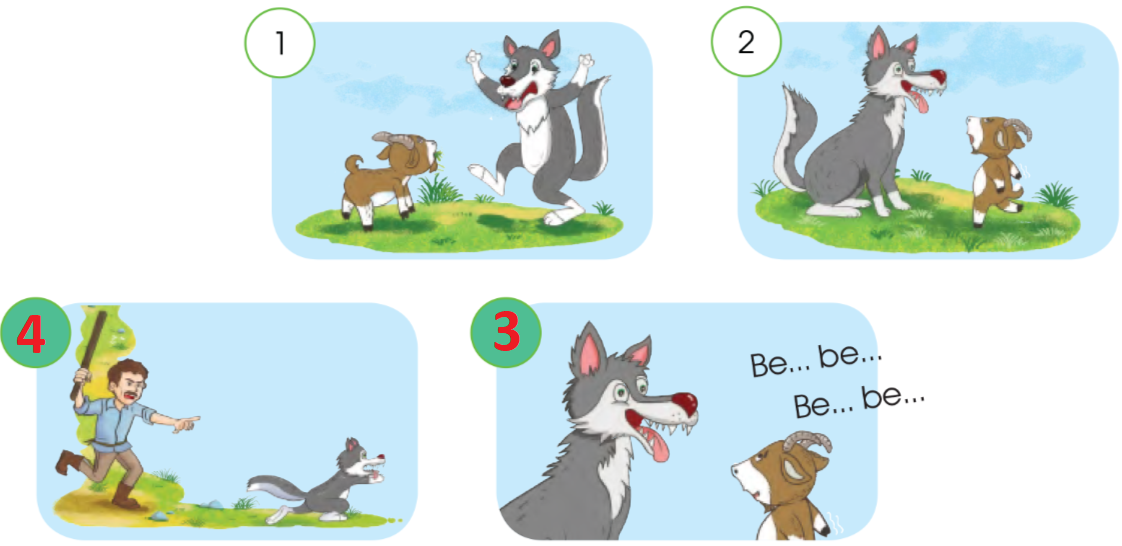 1

2

4

3

Be... be...
Be... be...