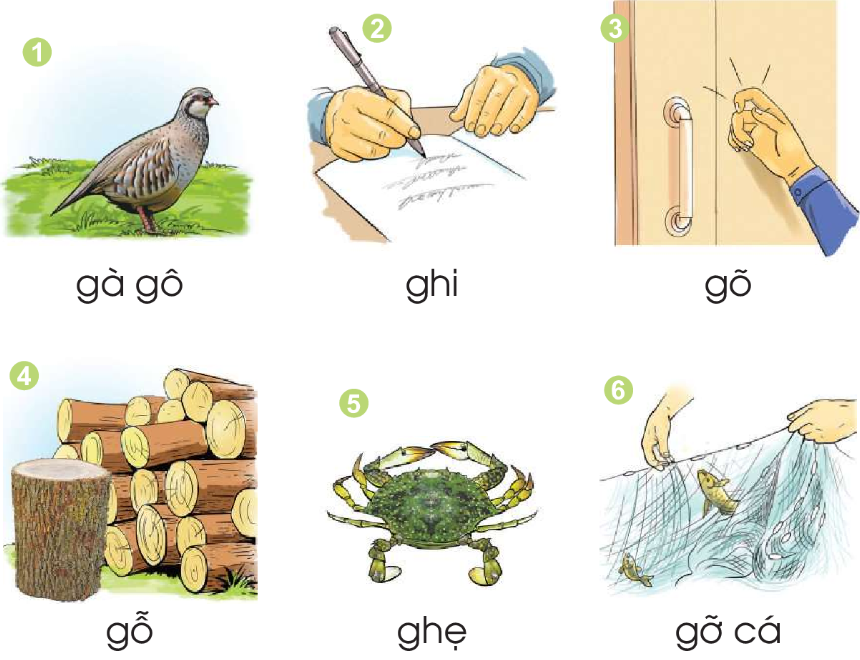 1

gà gô

2

ghi

3

gõ

4

gỗ

5

ghẹ

6

gỡ cá