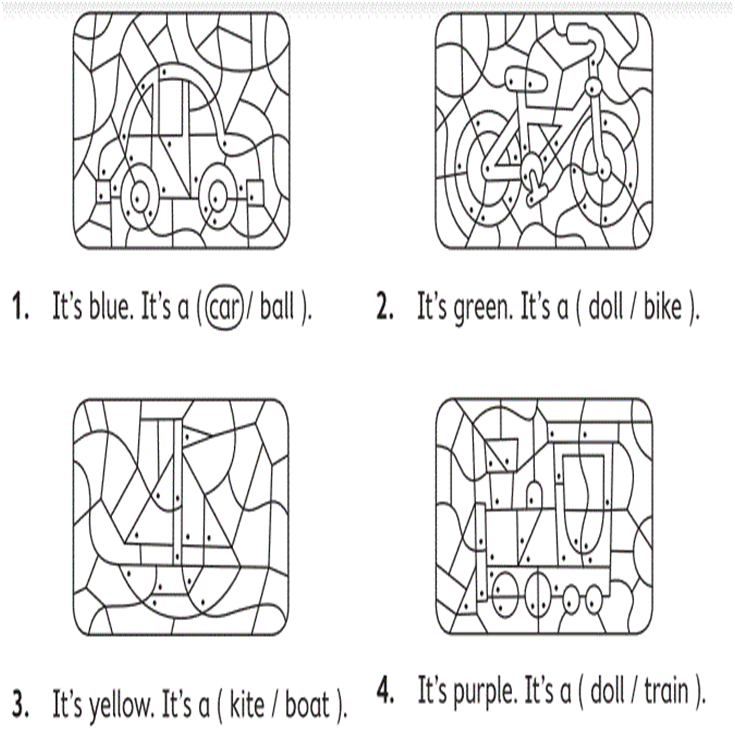 1. It's blue. It's a ( car / ball ).

2. It's green. It's a ( doll / bike ).

3. It's yellow. It's a ( kite / boat ).

4. It's purple. It's a ( doll / train ).