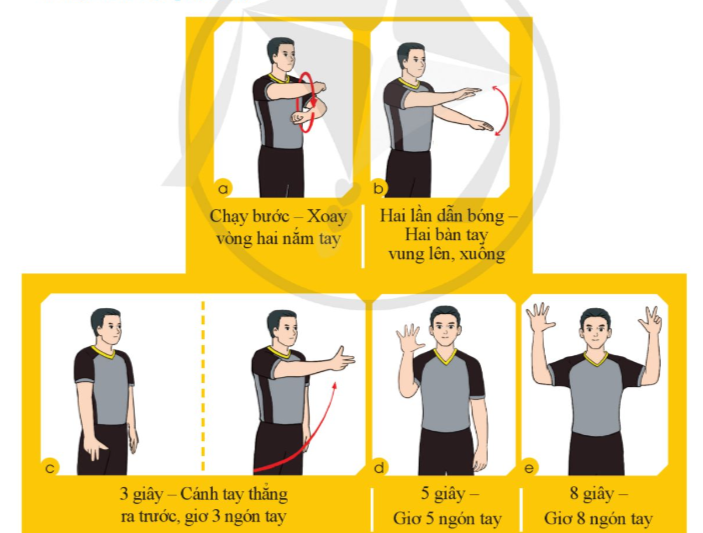 a

Chạy bước – Xoay vòng hai nắm tay

b

Hai lần dẫn bóng – Hai bàn tay vung lên, xuống

c

3 giây – Cánh tay thẳng ra trước, giơ 3 ngón tay

d

5 giây – Giơ 5 ngón tay

e

8 giây – Giơ 8 ngón tay