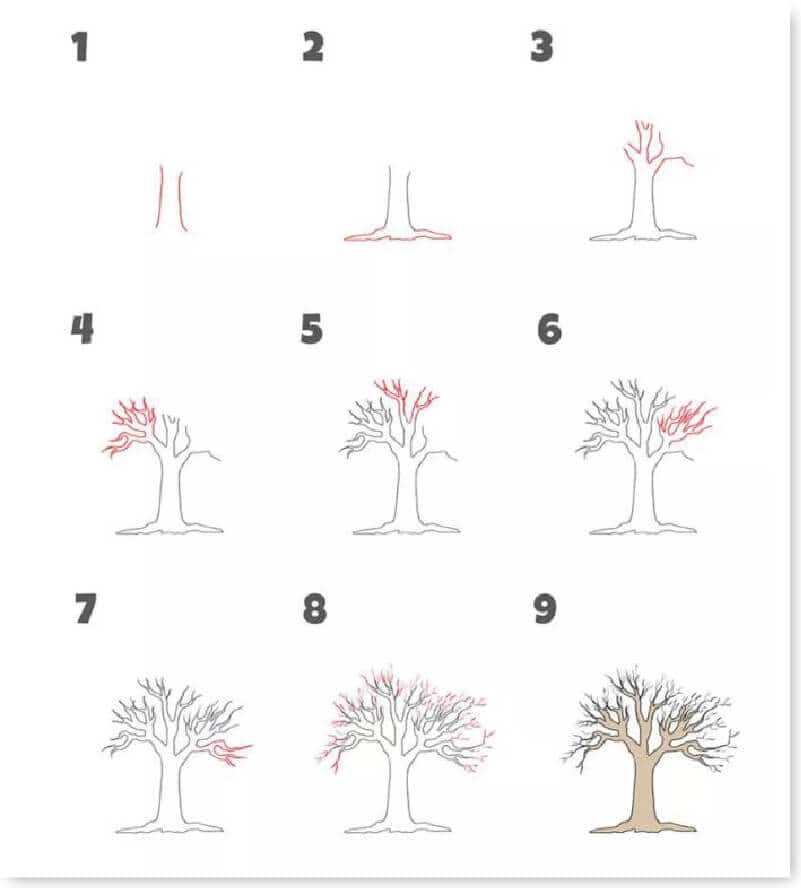 1 2 3

4 5 6

7 8 9