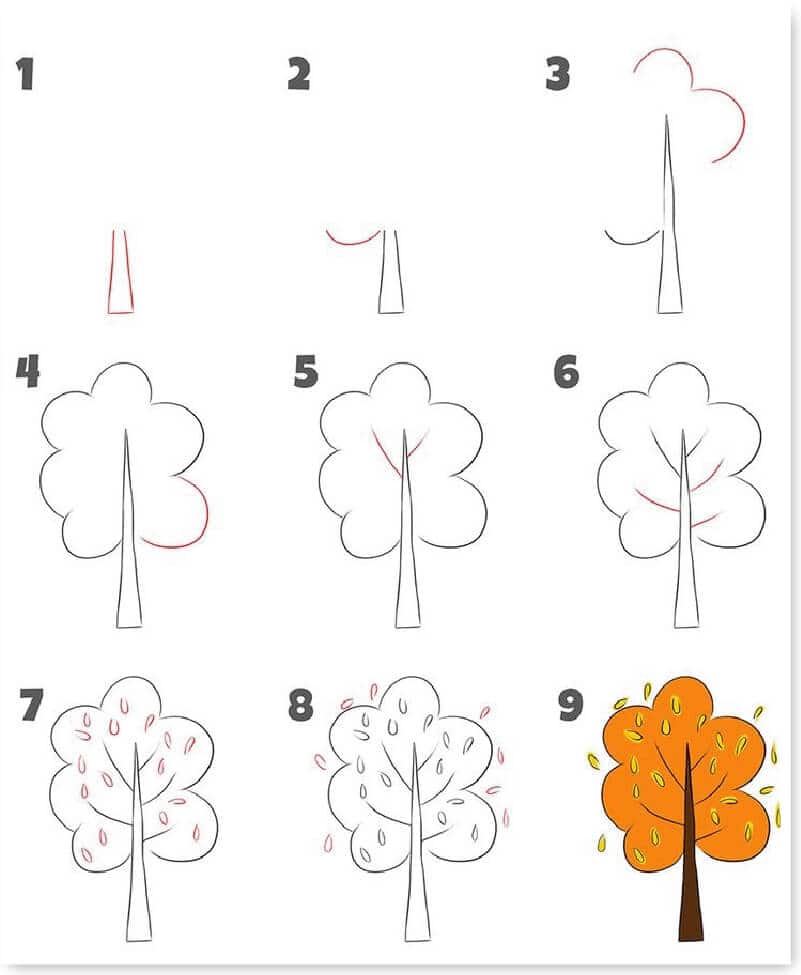 1

2

3

4

5

6

7

8

9