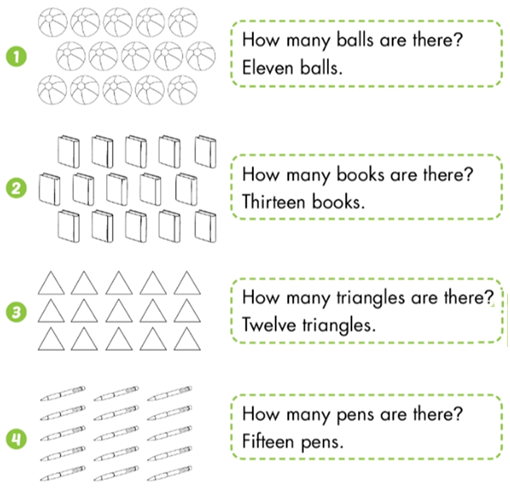 1
How many balls are there?
Eleven balls.

2
How many books are there?
Thirteen books.

3
How many triangles are there?
Twelve triangles.

4
How many pens are there?
Fifteen pens.