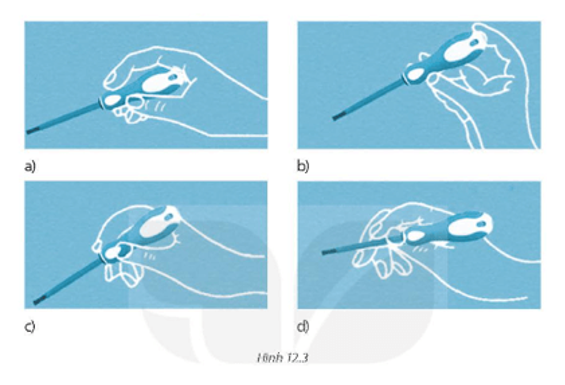 a)

b)

c)

d)

Hình 12.3