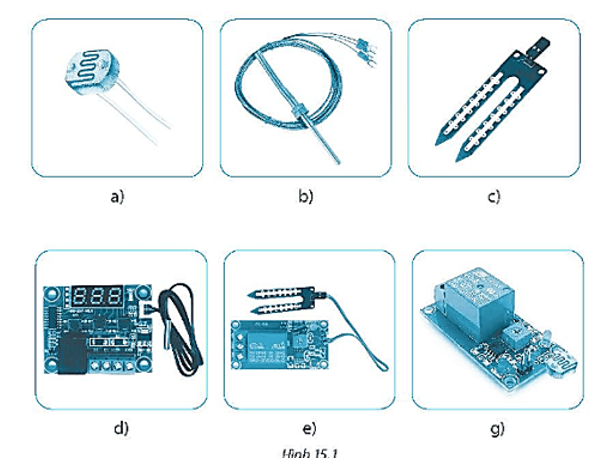 a)

b)

c)

d)

e)

g)

Hình 15.1