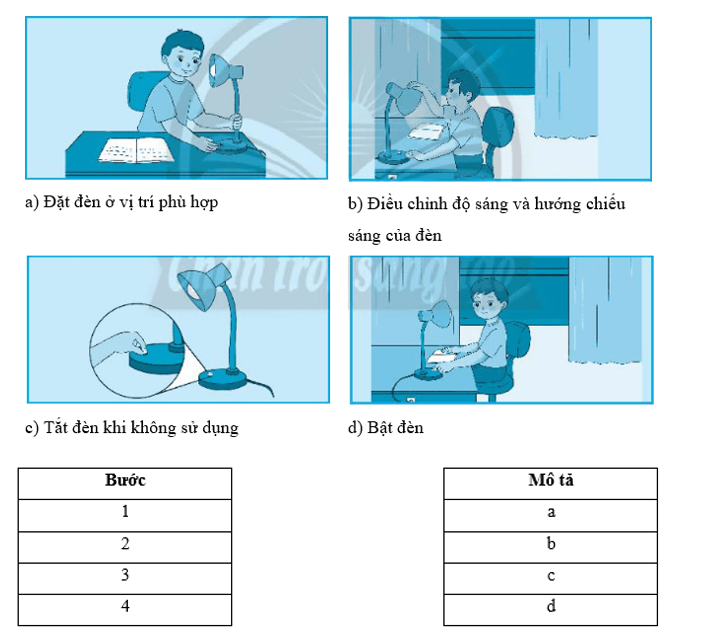 a) Đặt đèn ở vị trí phù hợp

b) Điều chỉnh độ sáng và hướng chiếu sáng của đèn

Chân trời sáng tạo

c) Tắt đèn khi không sử dụng

d) Bật đèn

| Bước |
|---|
| 1 |
| 2 |
| 3 |
| 4 |

| Mô tả |
|---|
| a |
| b |
| c |
| d |