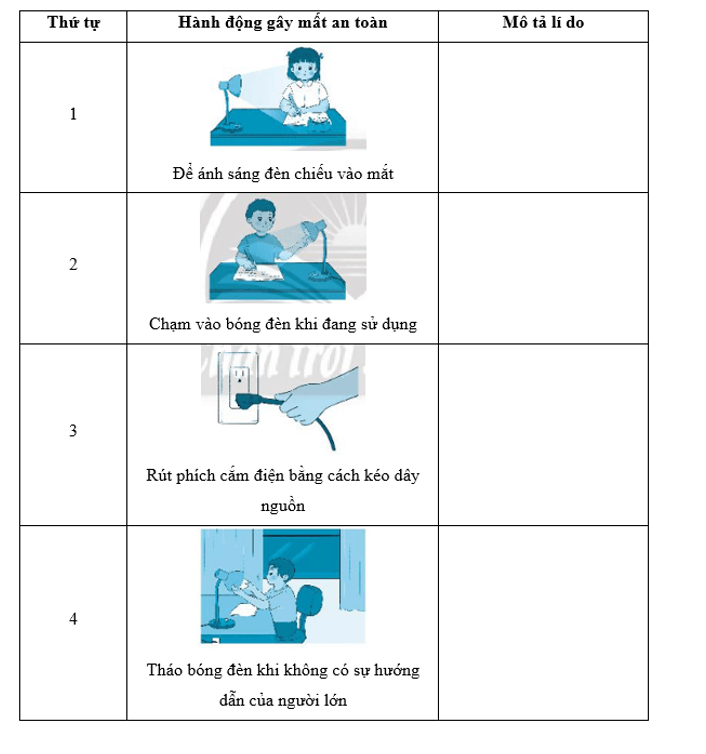 | Thứ tự | Hành động gây mất an toàn | Mô tả lí do |
|---|---|---|
| 1 | Để ánh sáng đèn chiếu vào mắt | |
| 2 | Chạm vào bóng đèn khi đang sử dụng | |
| 3 | Rút phích cắm điện bằng cách kéo dây nguồn | |
| 4 | Tháo bóng đèn khi không có sự hướng dẫn của người lớn | |