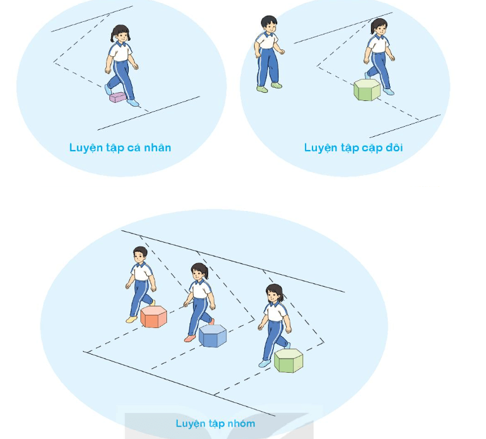 Luyện tập cá nhân

Luyện tập cặp đôi

Luyện tập nhóm