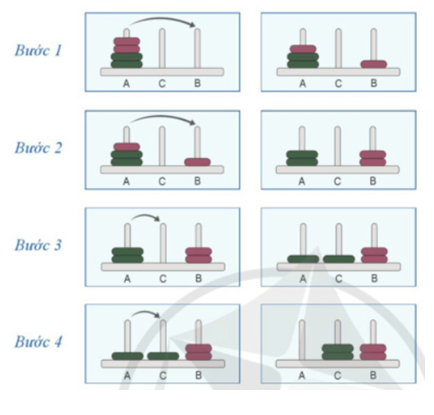 Bước 1
A C B
A C B

Bước 2
A C B
A C B

Bước 3
A C B
A C B

Bước 4
A C B
A C B