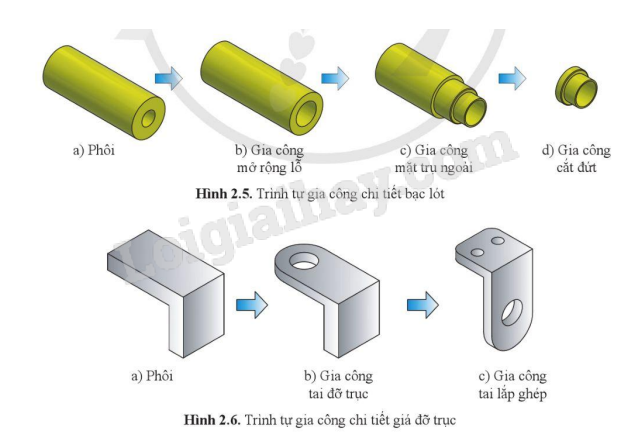 a) Phôi

b) Gia công mở rộng lỗ

c) Gia công mặt trụ ngoài

d) Gia công cắt đứt

**Hình 2.5.** Trình tự gia công chi tiết bạc lót

Loigiaihay.com

a) Phôi

b) Gia công tai đỡ trục

c) Gia công tai lắp ghép

**Hình 2.6.** Trình tự gia công chi tiết giá đỡ trục