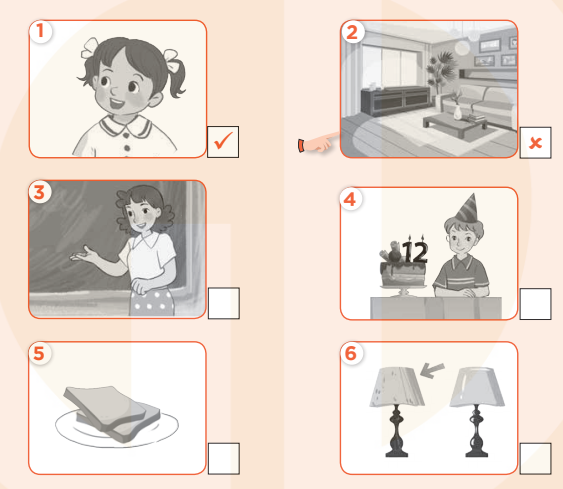 1
✓
2
×
3
4
12
5
6