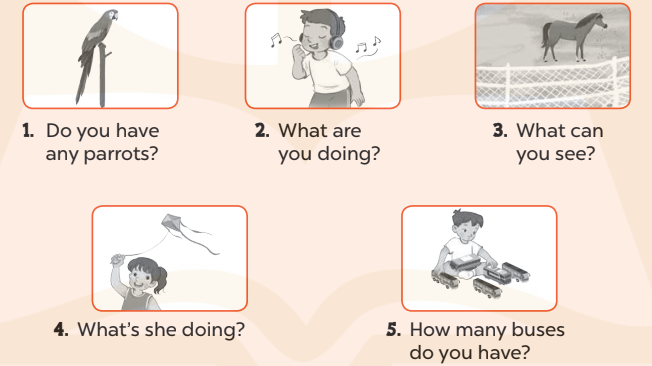 1. Do you have any parrots?

2. What are you doing?

3. What can you see?

4. What's she doing?

5. How many buses do you have?