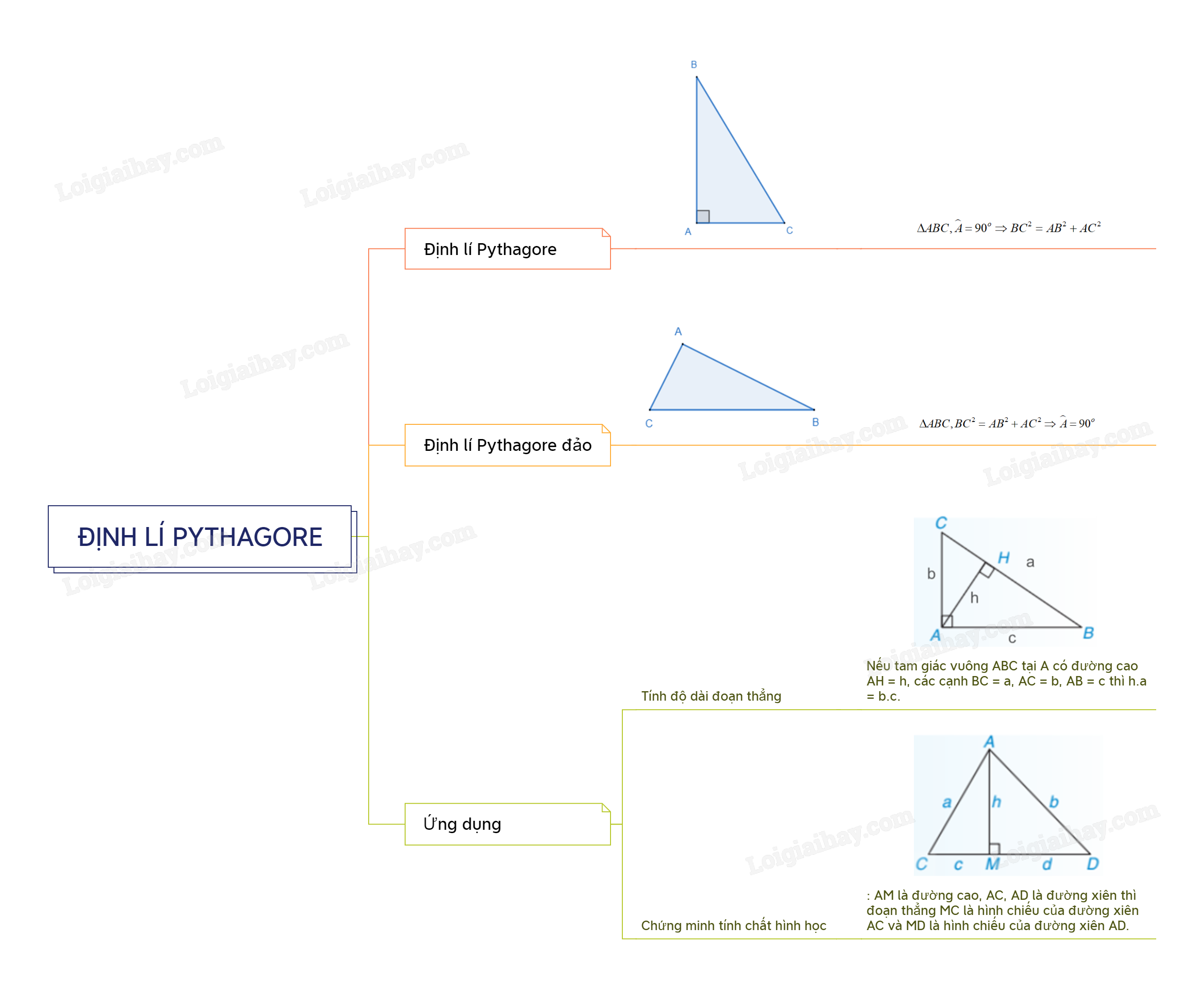 ĐỊNH LÍ PYTHAGORE

Định lí Pythagore

B

A

C

$\Delta ABC, \widehat{A} = 90^o \Rightarrow BC^2 = AB^2 + AC^2$

Định lí Pythagore đảo

A

C

B

$\Delta ABC, BC^2 = AB^2 + AC^2 \Rightarrow \widehat{A} = 90^o$

Ứng dụng

Tính độ dài đoạn thẳng

C

H

a

b

h

A

c

B

Nếu tam giác vuông ABC tại A có đường cao AH = h, các cạnh BC = a, AC = b, AB = c thì h.a = b.c.

Chứng minh tính chất hình học

A

a

h

b

C

c

M

d

D

: AM là đường cao, AC, AD là đường xiên thì đoạn thẳng MC là hình chiếu của đường xiên AC và MD là hình chiếu của đường xiên AD.

Loigiaihay.com