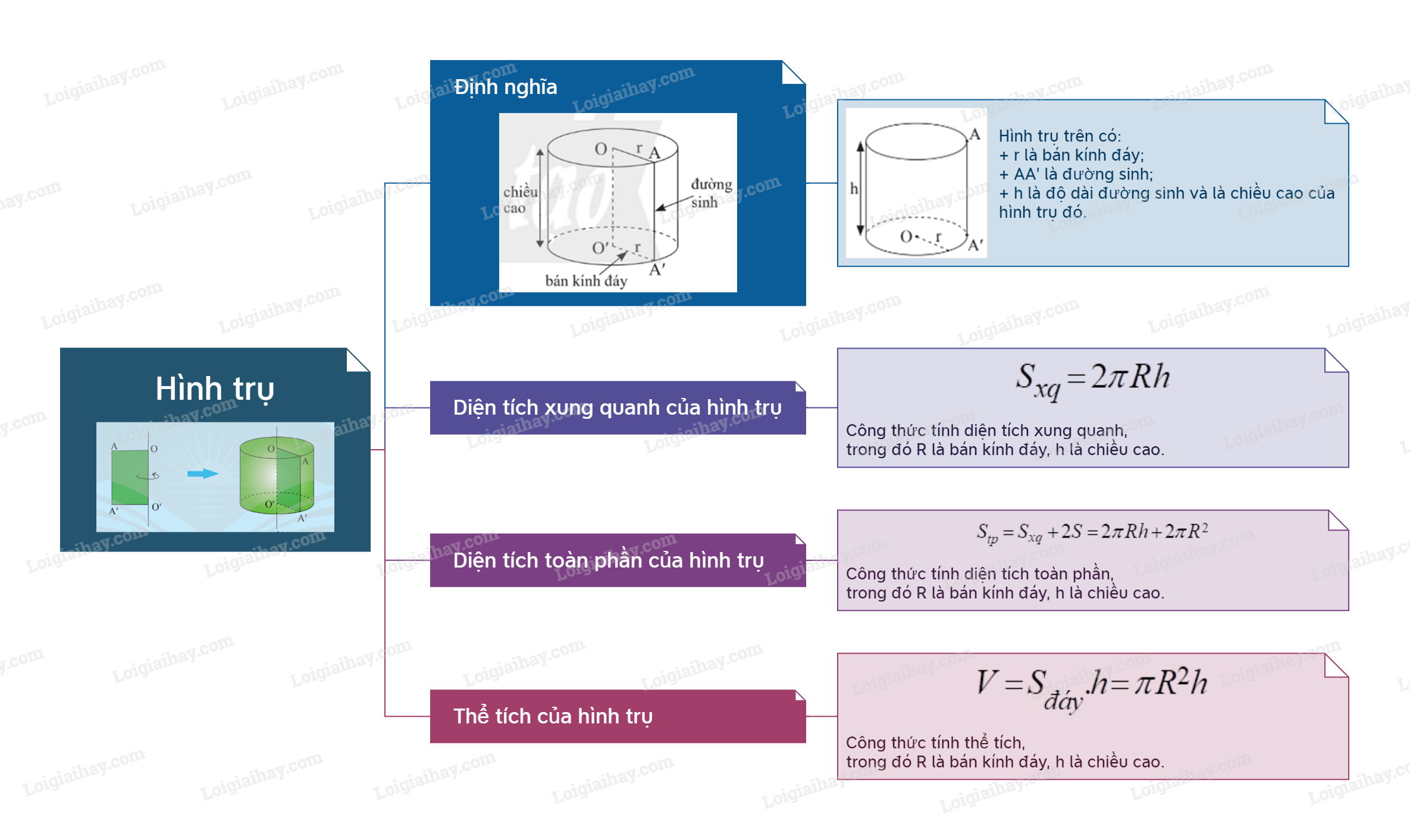 Hình trụ

A O
A' O'
O A
O' A'

Định nghĩa

O r A
chiều cao
đường sinh
O' r
A'
bán kính đáy

A
h
O r
A'

Hình trụ trên có:
+ r là bán kính đáy;
+ AA' là đường sinh;
+ h là độ dài đường sinh và là chiều cao của hình trụ đó.

Diện tích xung quanh của hình trụ

$S_{xq} = 2\pi Rh$

Công thức tính diện tích xung quanh, trong đó R là bán kính đáy, h là chiều cao.

Diện tích toàn phần của hình trụ

$S_{tp} = S_{xq} + 2S = 2\pi Rh + 2\pi R^2$

Công thức tính diện tích toàn phần, trong đó R là bán kính đáy, h là chiều cao.

Thể tích của hình trụ

$V = S_{đáy}.h = \pi R^2 h$

Công thức tính thể tích, trong đó R là bán kính đáy, h là chiều cao.

Loigiaihay.com