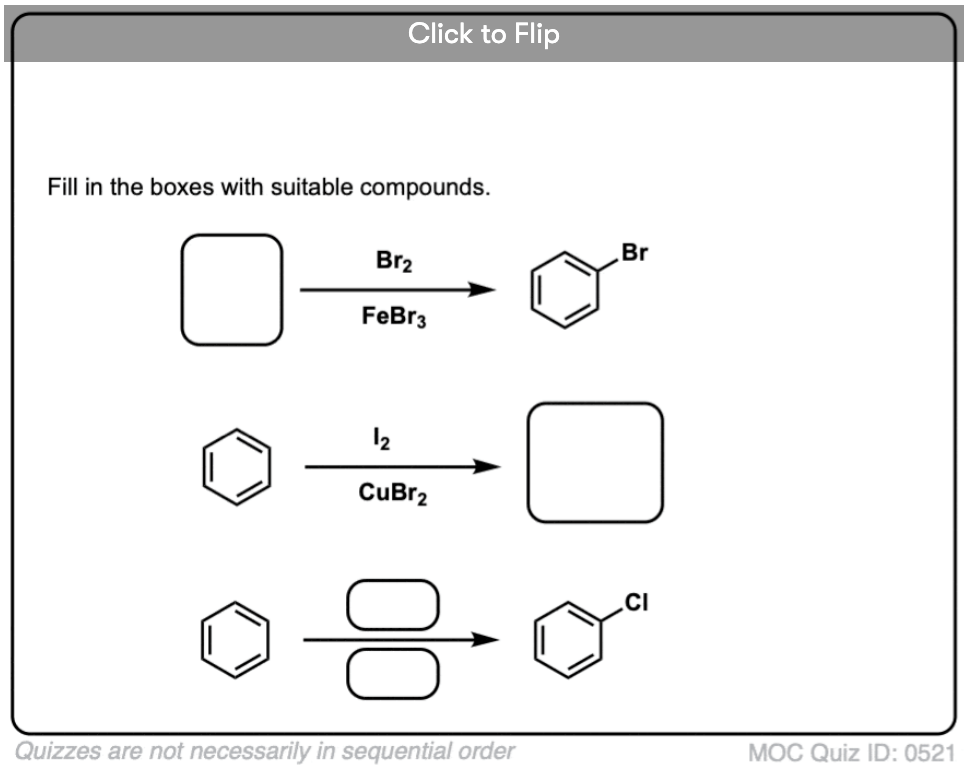 Click to Flip

Fill in the boxes with suitable compounds.

$Br_2$
$FeBr_3$
Br

$I_2$
$CuBr_2$

Cl

Quizzes are not necessarily in sequential order

MOC Quiz ID: 0521