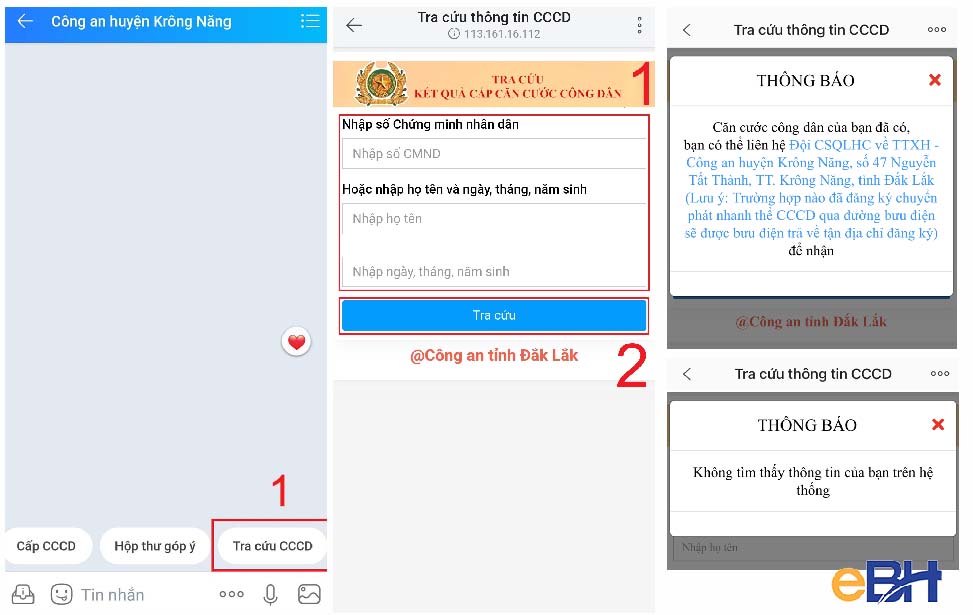 Công an huyện Krông Năng

1

Cấp CCCD

Hộp thư góp ý

Tra cứu CCCD

Tin nhắn

Tra cứu thông tin CCCD

113.161.16.112

TRA CỨU
KẾT QUẢ CẤP CĂN CƯỚC CÔNG DÂN

1

Nhập số Chứng minh nhân dân

Nhập số CMND

Hoặc nhập họ tên và ngày, tháng, năm sinh

Nhập họ tên

Nhập ngày, tháng, năm sinh

Tra cứu

@Công an tỉnh Đăk Lăk

2

Tra cứu thông tin CCCD

THÔNG BÁO

Căn cước công dân của bạn đã có, bạn có thể liên hệ Đội CSQLHC về TTXH - Công an huyện Krông Năng, số 47 Nguyễn Tất Thành, TT. Krông Năng, tỉnh Đắk Lắk (Lưu ý: Trường hợp nào đã đăng ký chuyển phát nhanh thẻ CCCD qua đường bưu điện sẽ được bưu điện trả về tận địa chỉ đăng ký) để nhận

@Công an tỉnh Đăk Lăk

Tra cứu thông tin CCCD

THÔNG BÁO

Không tìm thấy thông tin của bạn trên hệ thống

Nhập họ tên

eBH