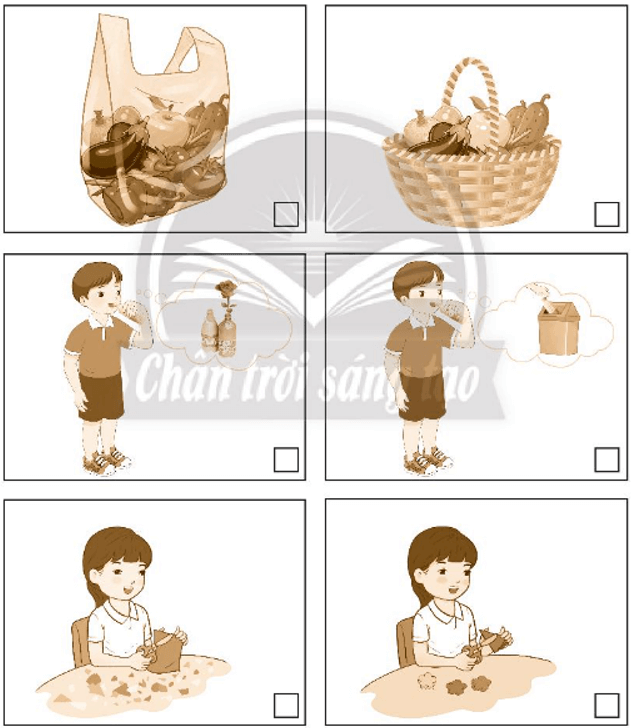 Chân trời sáng tạo