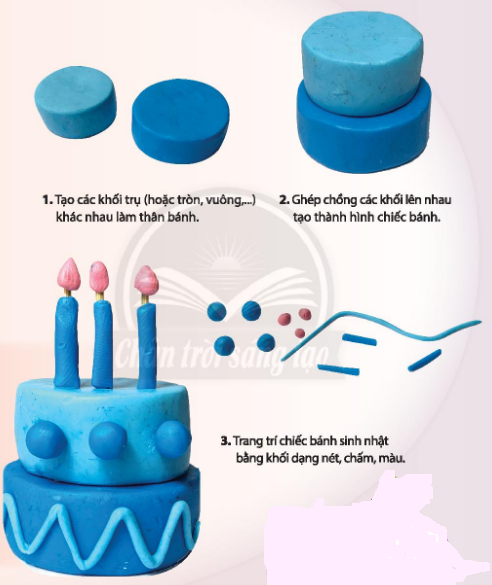 1. Tạo các khối trụ (hoặc tròn, vuông,...) khác nhau làm thân bánh.

2. Ghép chồng các khối lên nhau tạo thành hình chiếc bánh.

Chân trời sáng tạo

3. Trang trí chiếc bánh sinh nhật bằng khối dạng nét, chấm, màu.