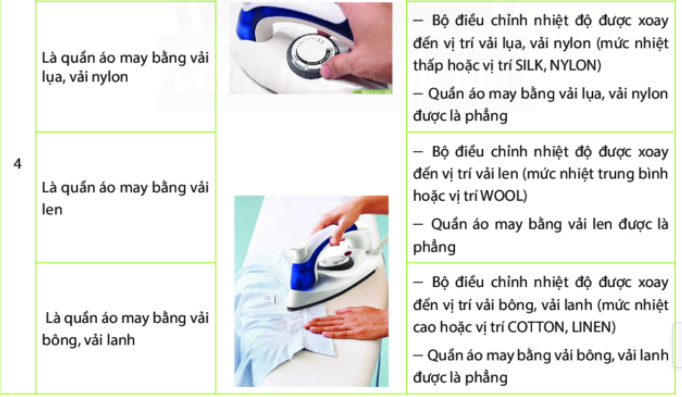 | 4 | Là quần áo may bằng vải lụa, vải nylon | | – Bộ điều chỉnh nhiệt độ được xoay đến vị trí vải lụa, vải nylon (mức nhiệt thấp hoặc vị trí SILK, NYLON) – Quần áo may bằng vải lụa, vải nylon được là phẳng |
|---|---|---|---|
| | Là quần áo may bằng vải len | | – Bộ điều chỉnh nhiệt độ được xoay đến vị trí vải len (mức nhiệt trung bình hoặc vị trí WOOL) – Quần áo may bằng vải len được là phẳng |
| | Là quần áo may bằng vải bông, vải lanh | | – Bộ điều chỉnh nhiệt độ được xoay đến vị trí vải bông, vải lanh (mức nhiệt cao hoặc vị trí COTTON, LINEN) – Quần áo may bằng vải bông, vải lanh được là phẳng |