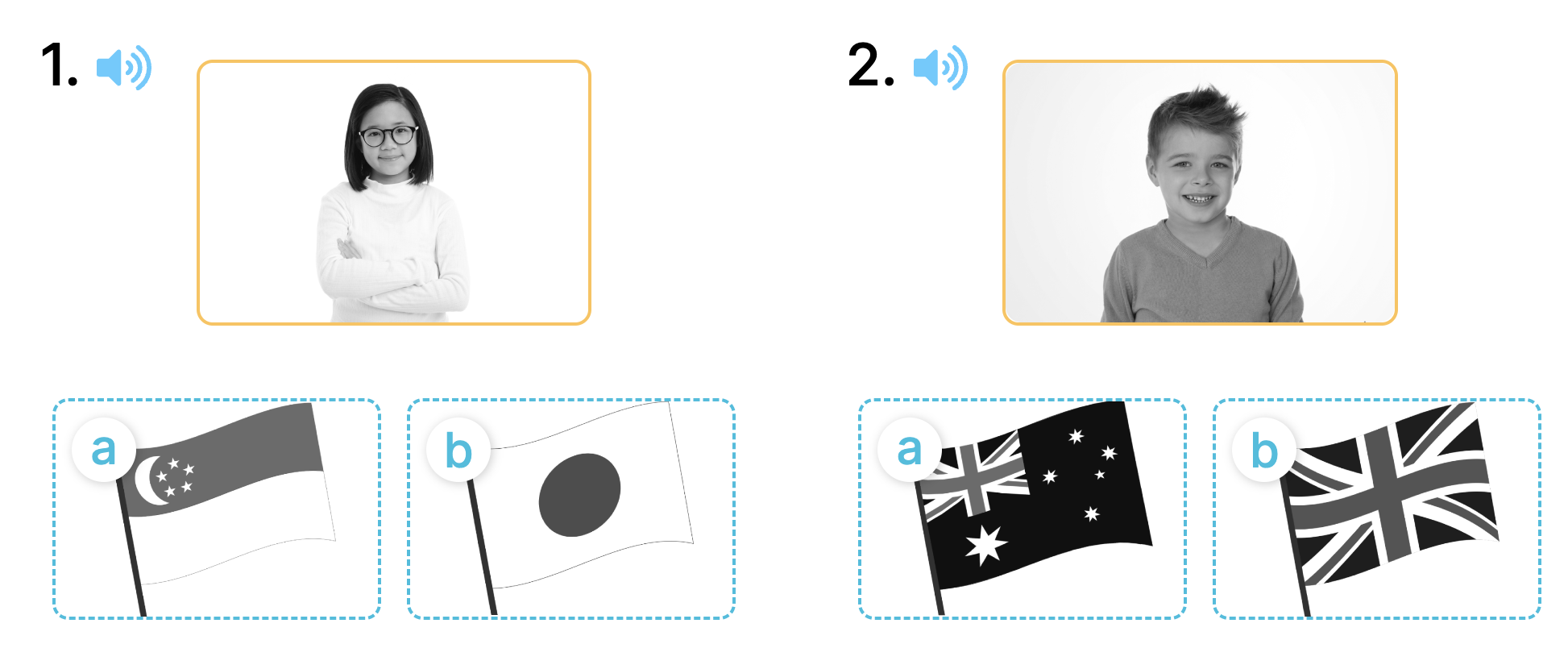 1.

a

b

2.

a

b