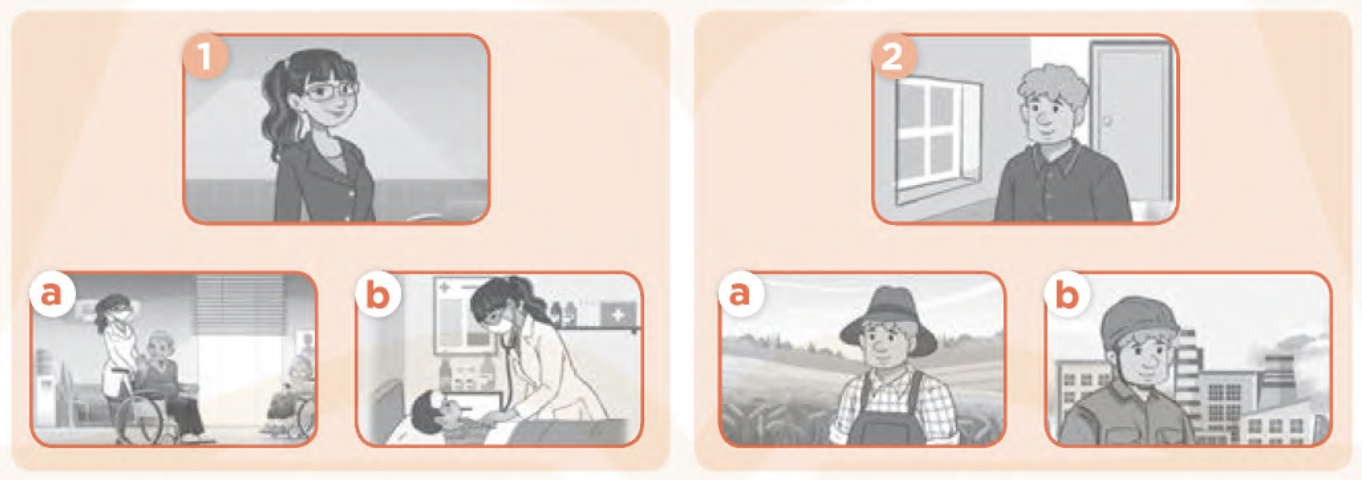 1

a

b

2

a

b