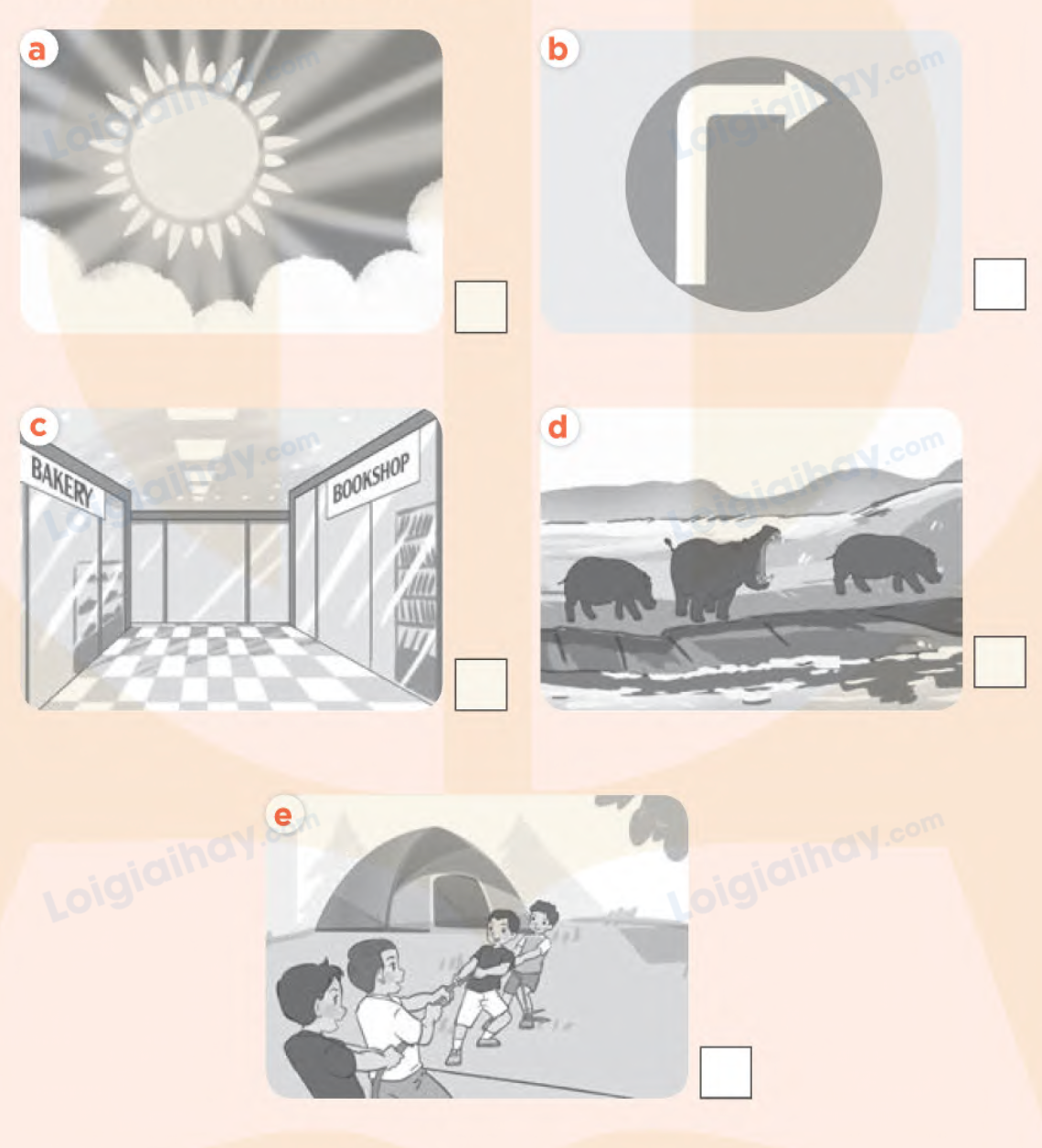 a

Loigiaihay.com

b

Loigiaihay.com

c

BAKERY

BOOKSHOP

Loigiaihay.com

d

Loigiaihay.com

e

Loigiaihay.com

Loigiaihay.com