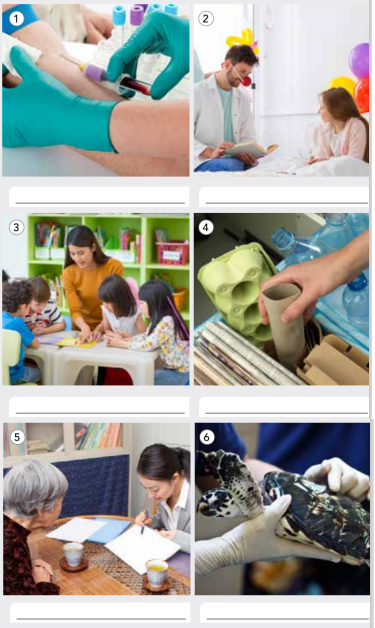 1

2

3

4

5

6