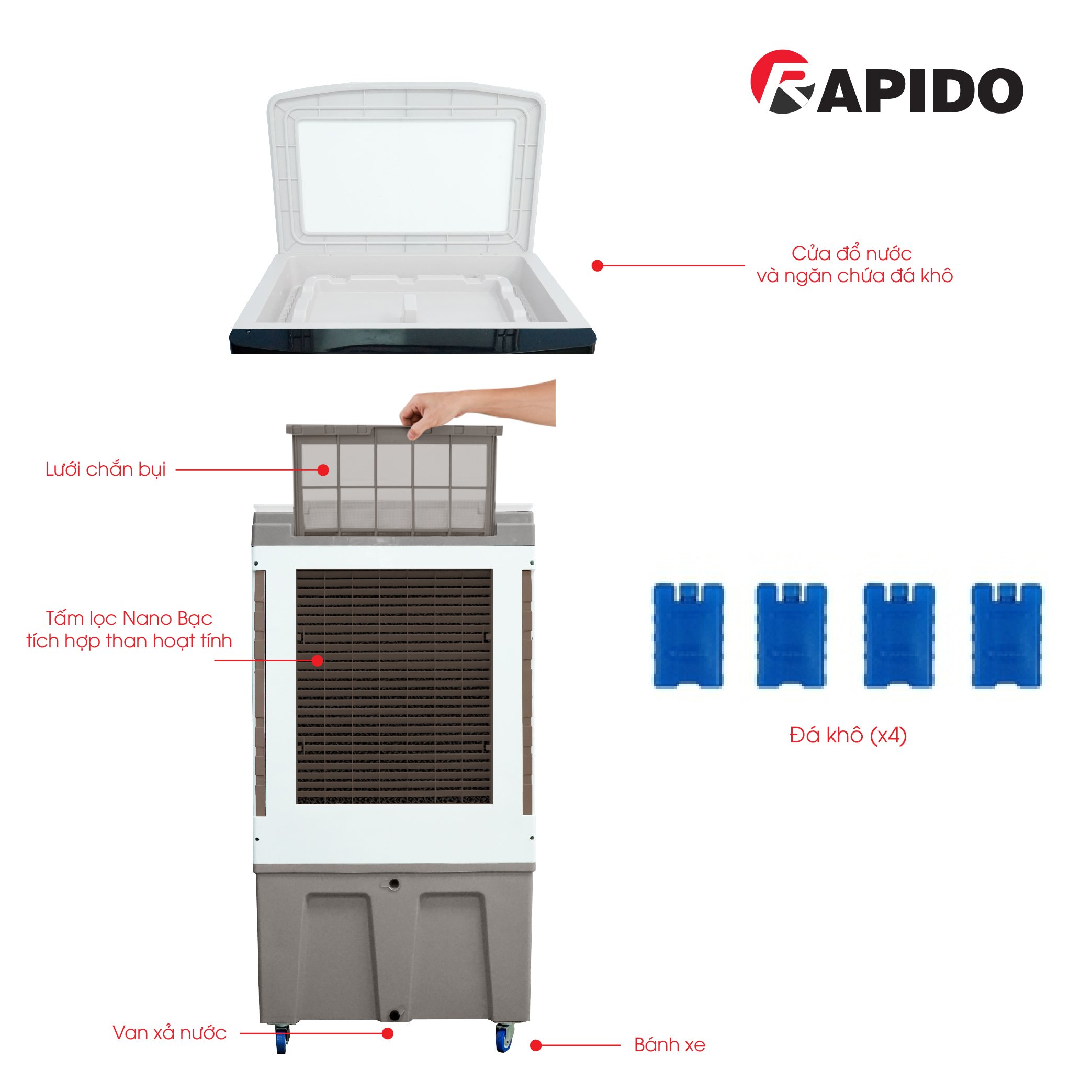 RAPIDO

Cửa đổ nước và ngăn chứa đá khô

Lưới chắn bụi

Tấm lọc Nano Bạc tích hợp than hoạt tính

Đá khô (x4)

Van xả nước

Bánh xe