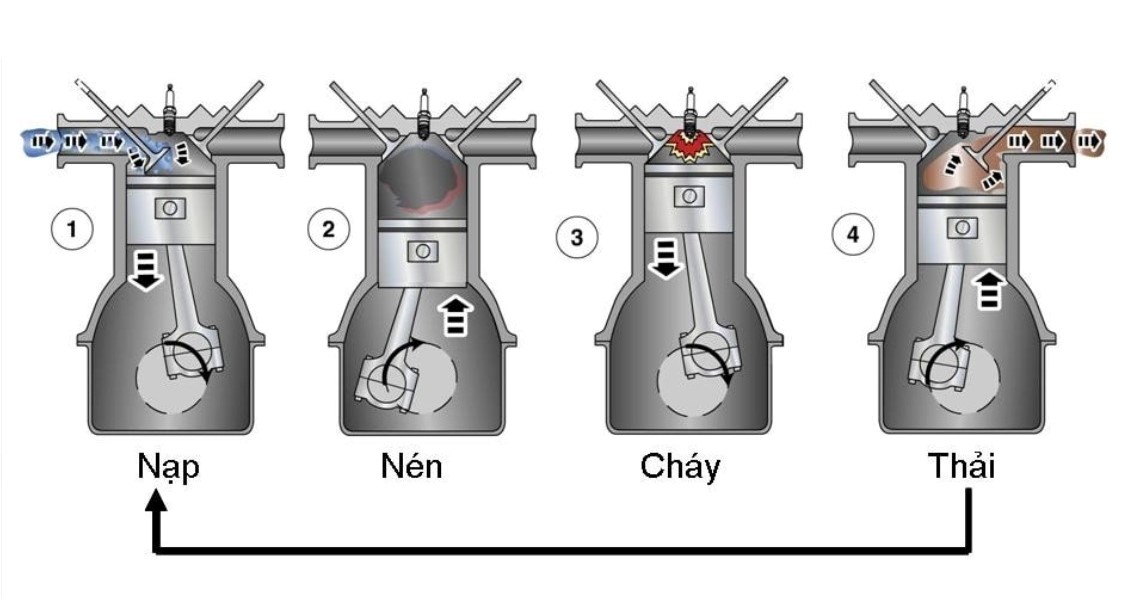 1
2
3
4
Nạp
Nén
Cháy
Thải