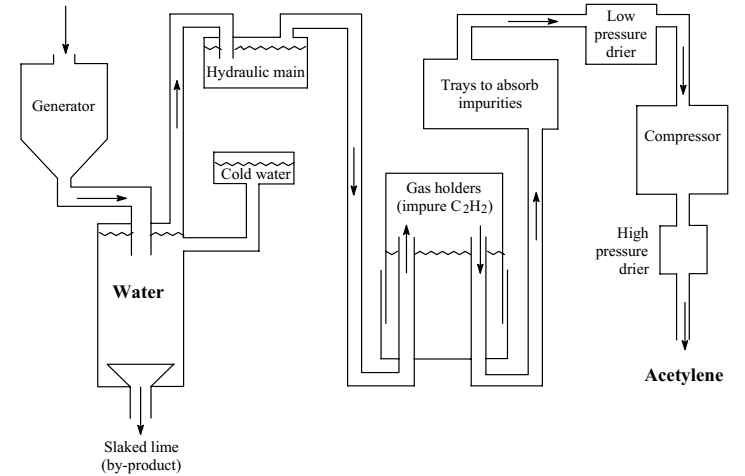 Generator

Hydraulic main

Cold water

Water

Slaked lime (by-product)

Gas holders (impure $C_2H_2$)

Trays to absorb impurities

Low pressure drier

Compressor

High pressure drier

Acetylene