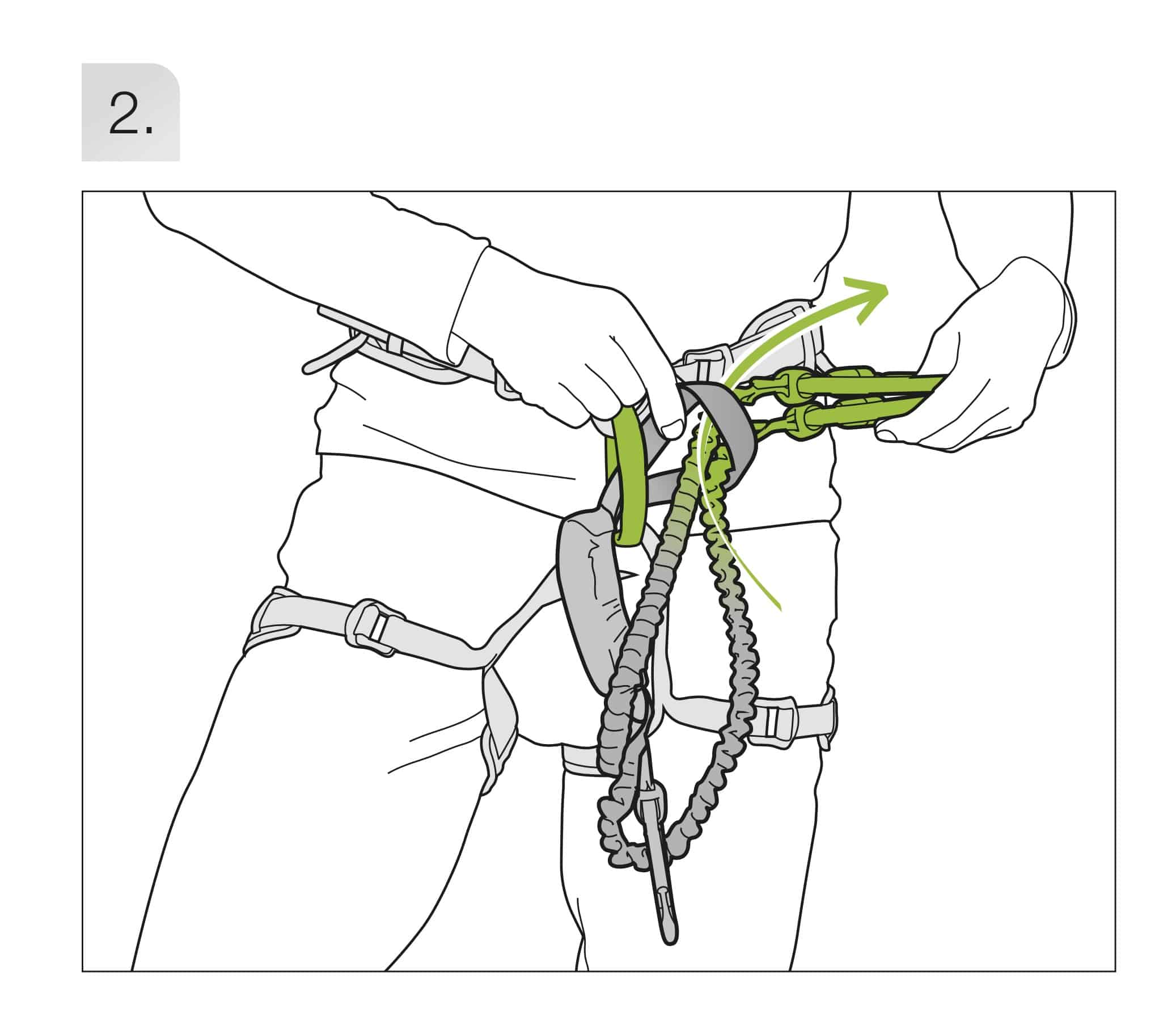 2.