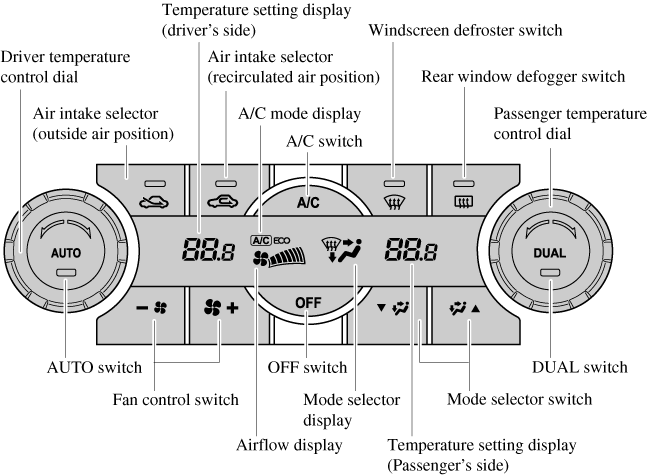 Temperature setting display (driver's side)

Windscreen defroster switch

Driver temperature control dial

Air intake selector (recirculated air position)

Rear window defogger switch

Air intake selector (outside air position)

A/C mode display

Passenger temperature control dial

A/C switch

A/C

AUTO

88.8

A/C ECO

88.8

DUAL

OFF

AUTO switch

OFF switch

DUAL switch

Fan control switch

Mode selector display

Mode selector switch

Airflow display

Temperature setting display (Passenger's side)