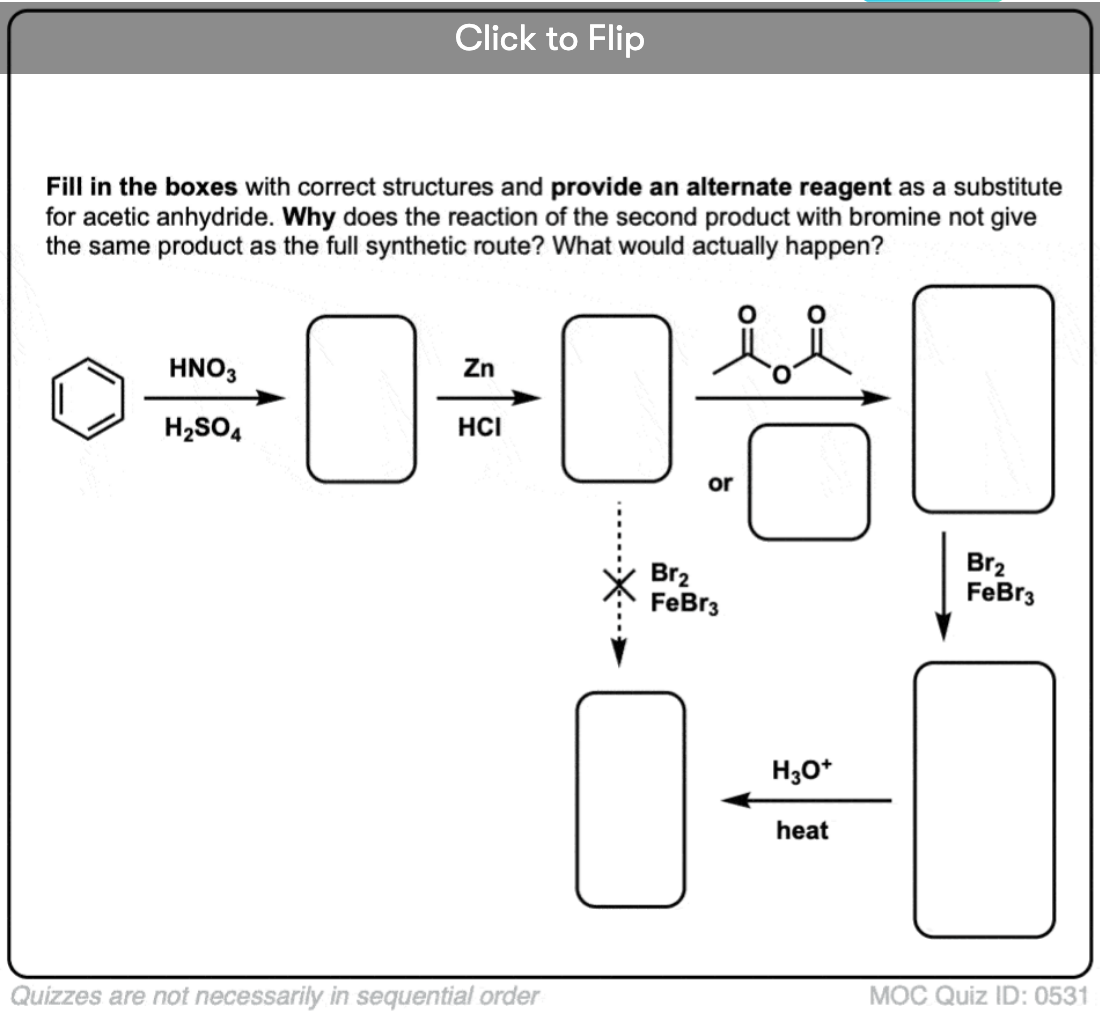 Click to Flip

Fill in the boxes with correct structures and provide an alternate reagent as a substitute for acetic anhydride. Why does the reaction of the second product with bromine not give the same product as the full synthetic route? What would actually happen?

$HNO_3$
$H_2SO_4$

Zn
HCl

O O
O

or

$Br_2$
$FeBr_3$

$Br_2$
$FeBr_3$

$H_3O^+$
heat

Quizzes are not necessarily in sequential order

MOC Quiz ID: 0531