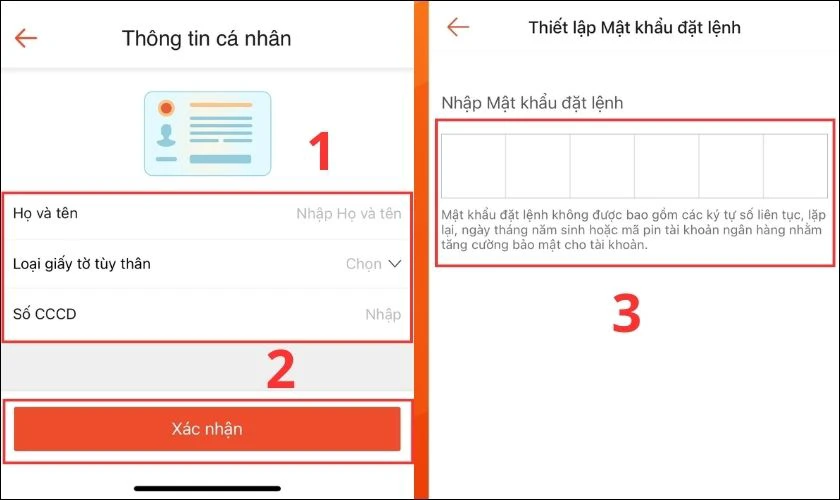 Thông tin cá nhân

1

Họ và tên
Nhập Họ và tên

Loại giấy tờ tùy thân
Chọn

Số CCCD
Nhập

2

Xác nhận

Thiết lập Mật khẩu đặt lệnh

Nhập Mật khẩu đặt lệnh

Mật khẩu đặt lệnh không được bao gồm các ký tự số liên tục, lặp lại, ngày tháng năm sinh hoặc mã pin tài khoản ngân hàng nhằm tăng cường bảo mật cho tài khoản.

3